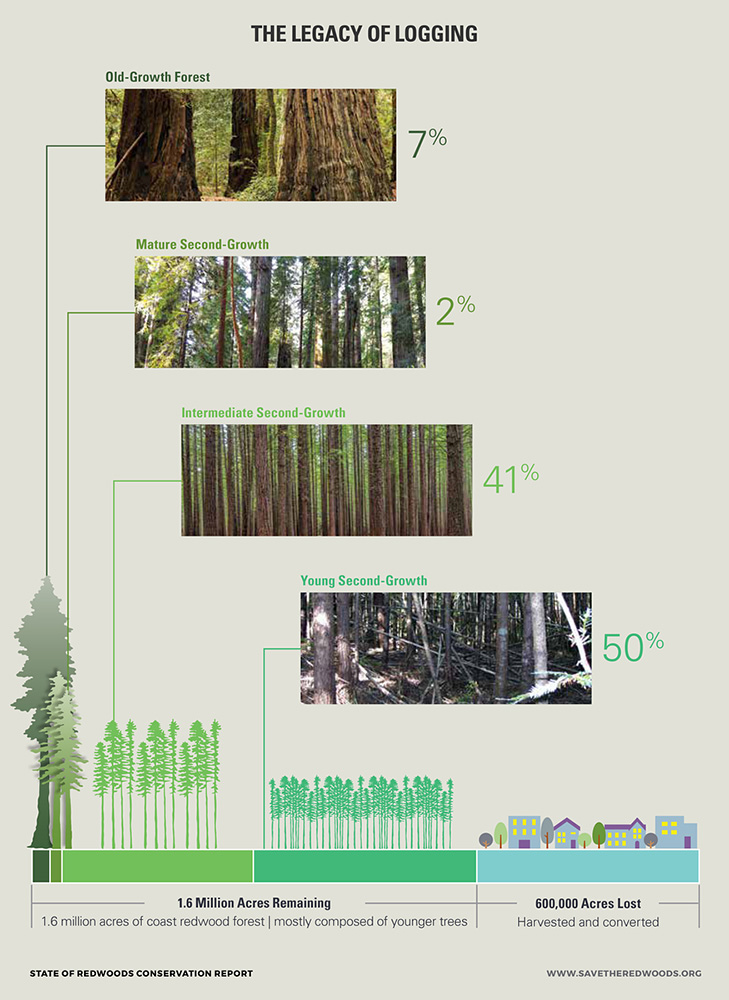 THE LEGACY OF LOGGING

Old-Growth Forest

7%

Mature Second-Growth

2%

Intermediate Second-Growth

41%

Young Second-Growth

50%

1.6 Million Acres Remaining

1.6 million acres of coast redwood forest | mostly composed of younger trees

600,000 Acres Lost

Harvested and converted

STATE OF REDWOODS CONSERVATION REPORT

WWW.SAVETHEREDWOODS.ORG