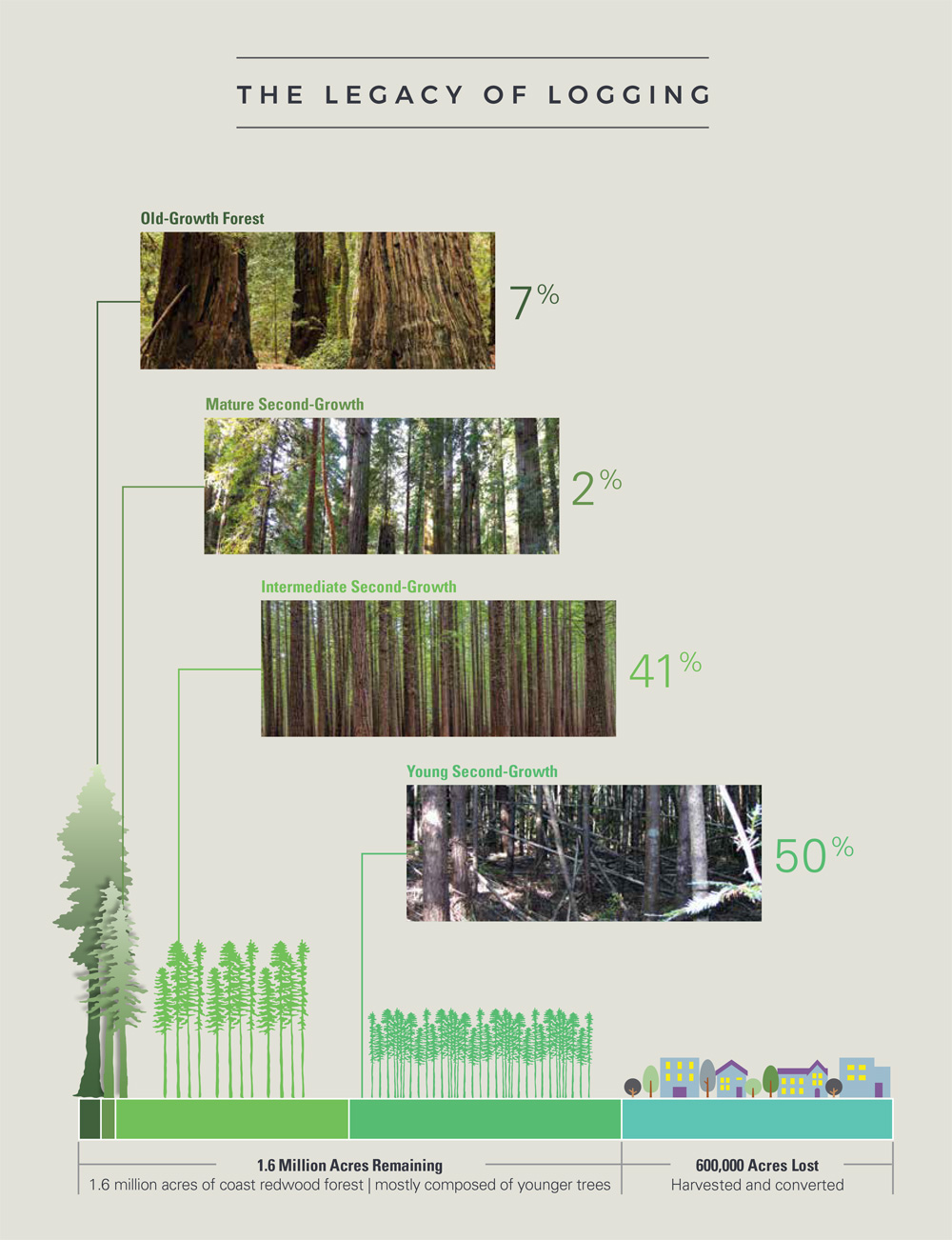 THE LEGACY OF LOGGING

Old-Growth Forest

7%

Mature Second-Growth

2%

Intermediate Second-Growth

41%

Young Second-Growth

50%

1.6 Million Acres Remaining
1.6 million acres of coast redwood forest | mostly composed of younger trees

600,000 Acres Lost
Harvested and converted